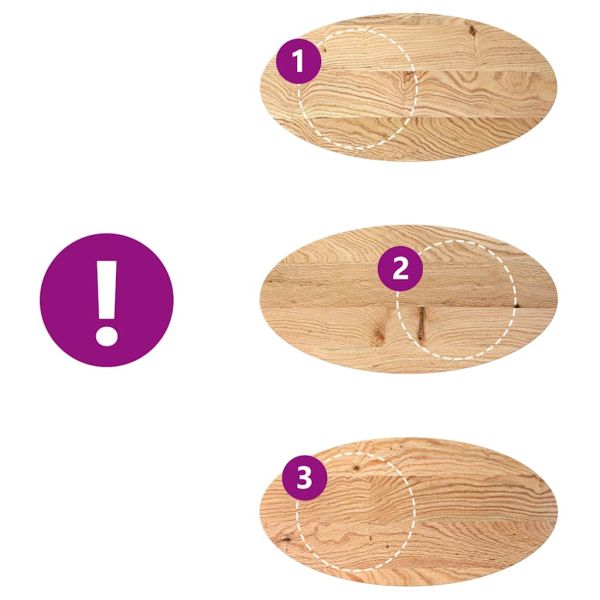 1

!

2

3