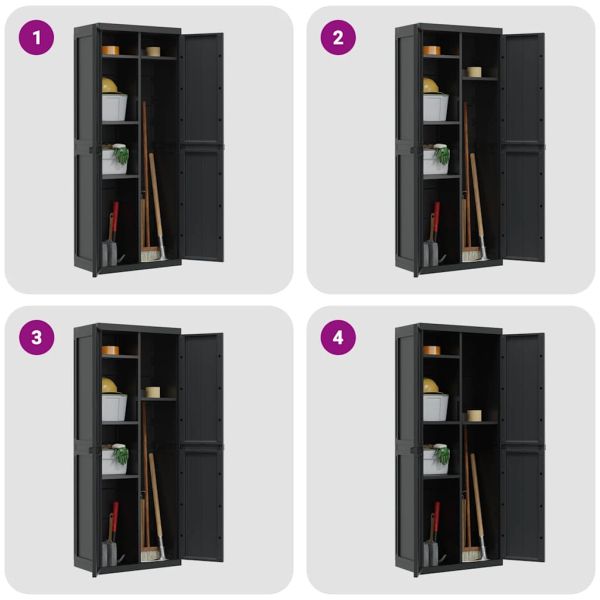 1

2

3

4