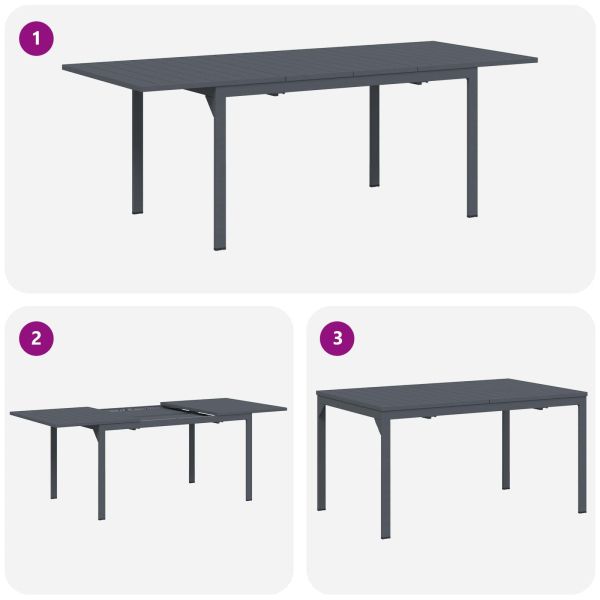 1

2

3