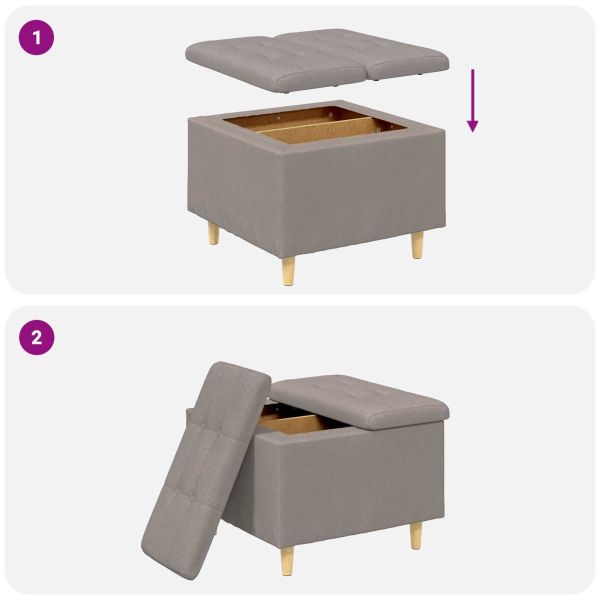 1

2