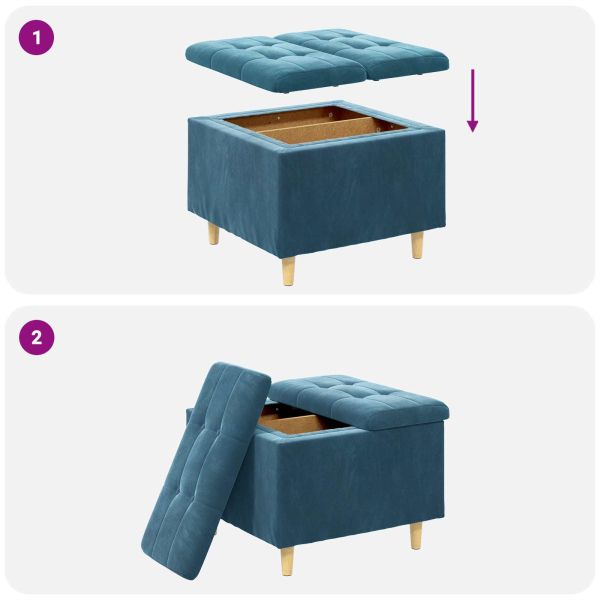 1

2