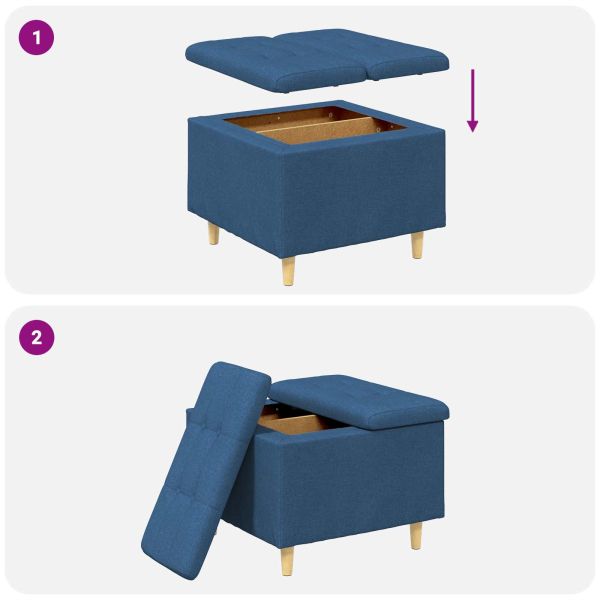 1

2