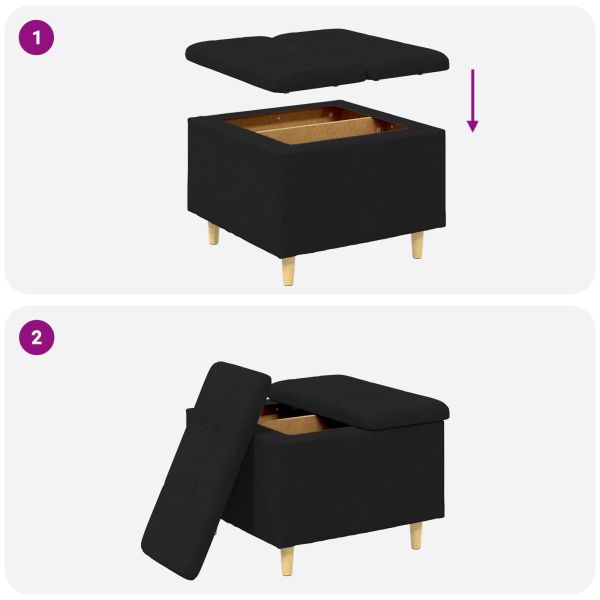 1

2