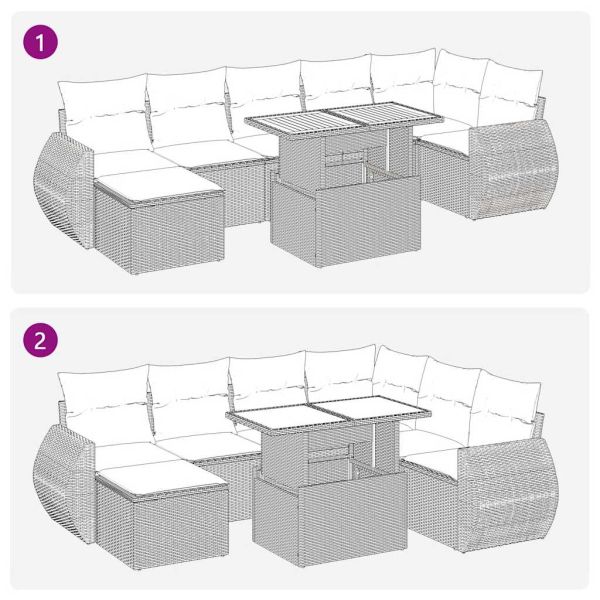 1

2