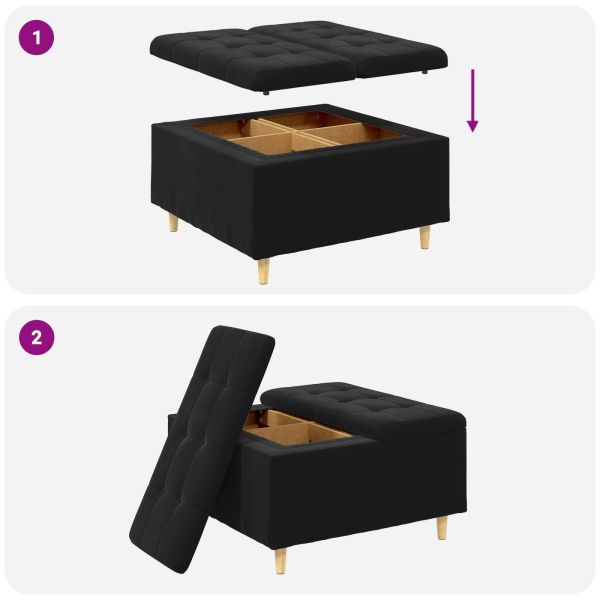 1

2