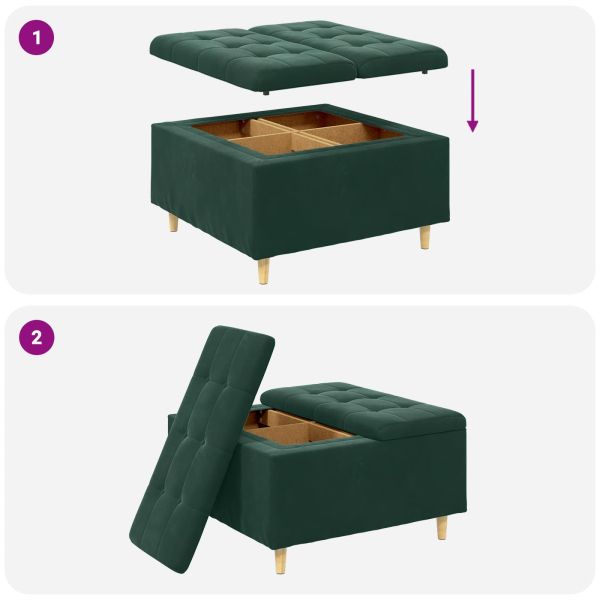 1

2