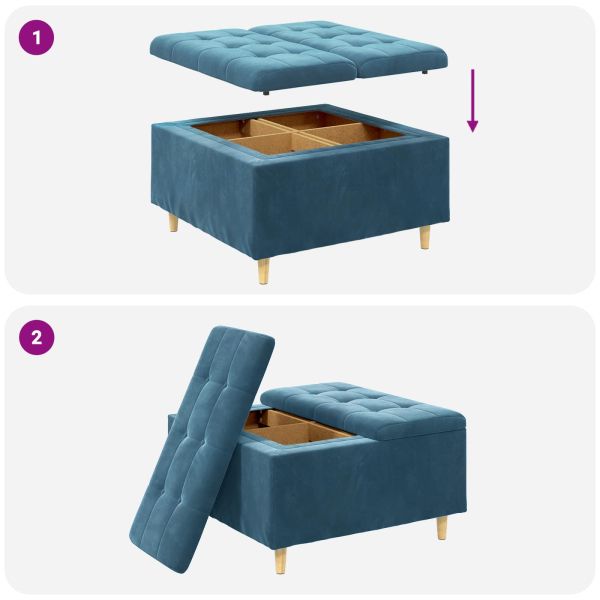 1

2