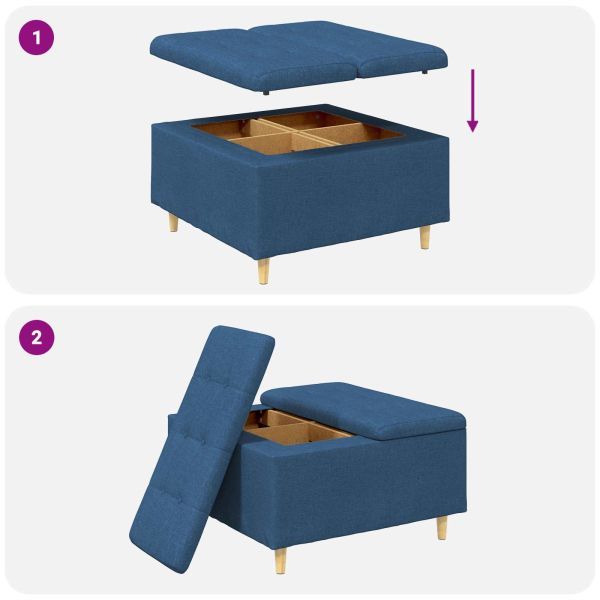 1

2