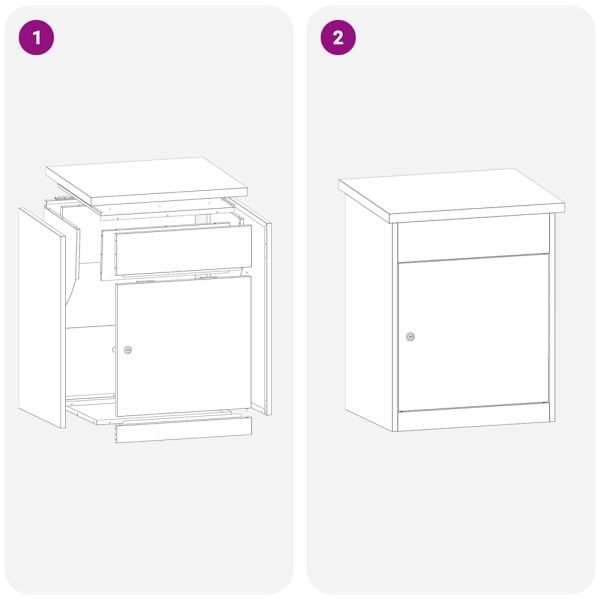 1

2