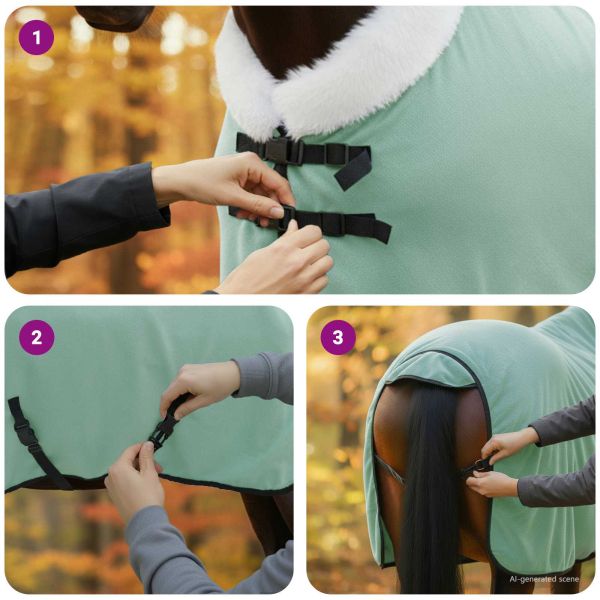 1

2

3

AI-generated scene