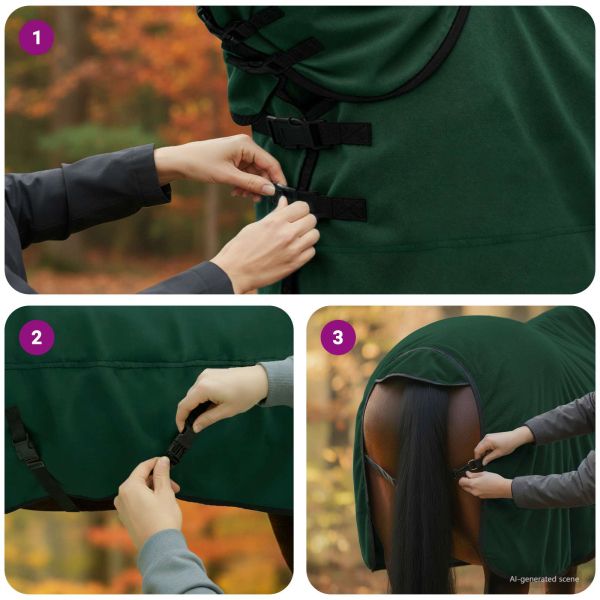 1

2

3

AI-generated scene