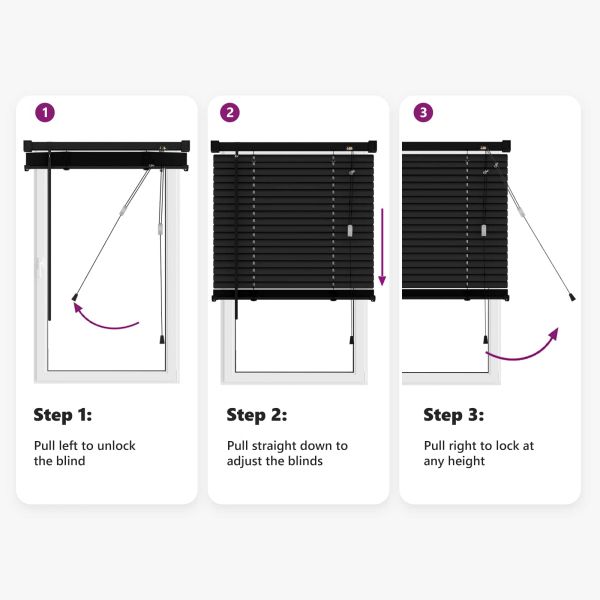 1

Step 1:

Pull left to unlock the blind

2

Step 2:

Pull straight down to adjust the blinds

3

Step 3:

Pull right to lock at any height