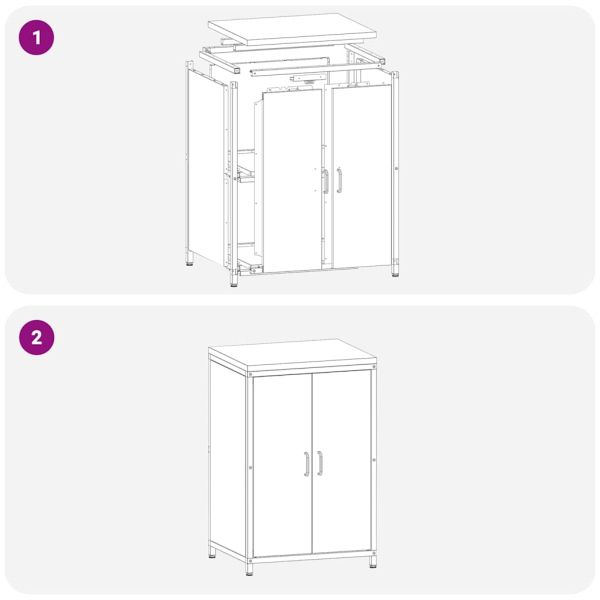 1

2