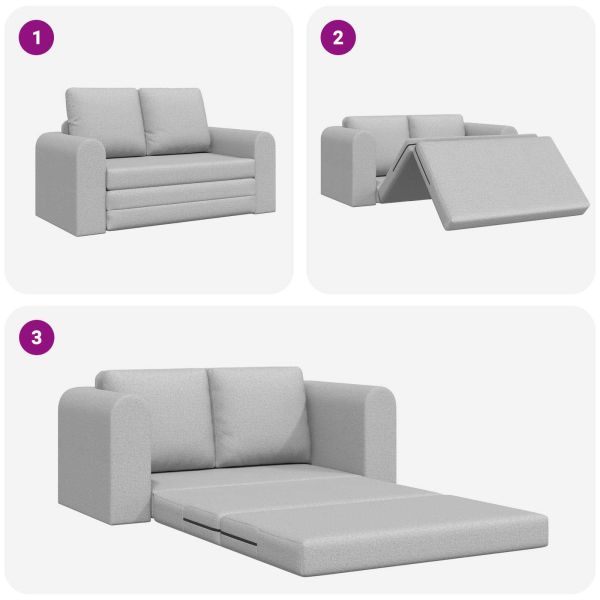 1

2

3