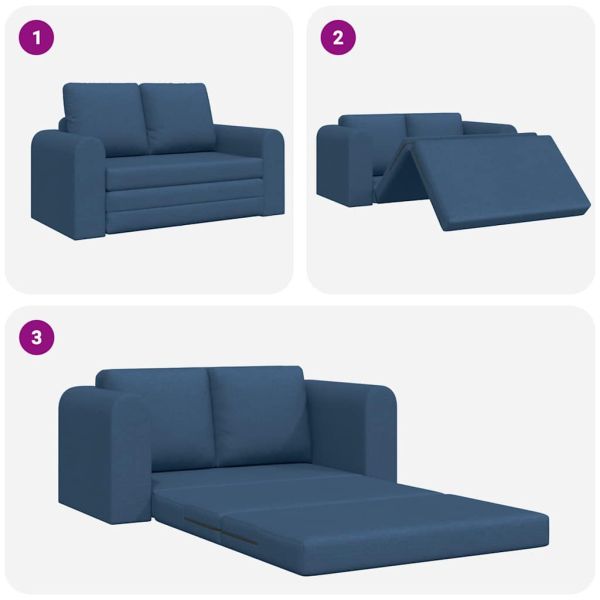 1

2

3