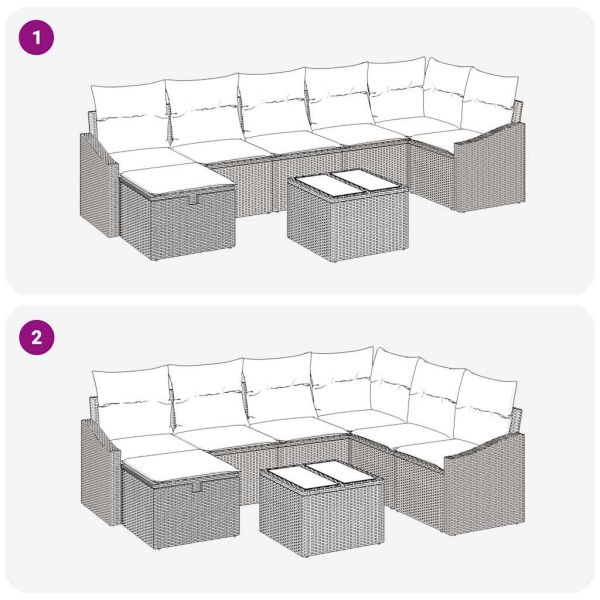 1

2