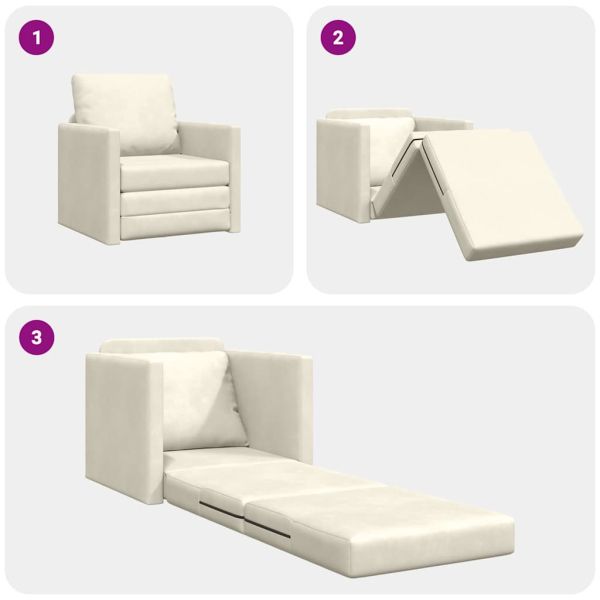 1

2

3