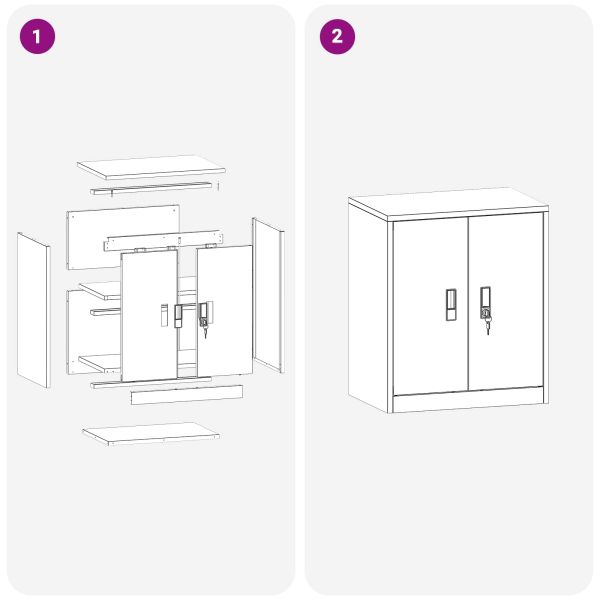 1

2