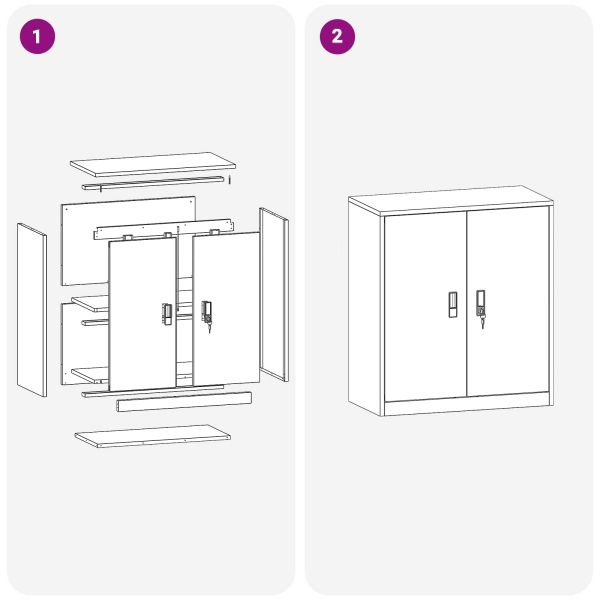 1

2