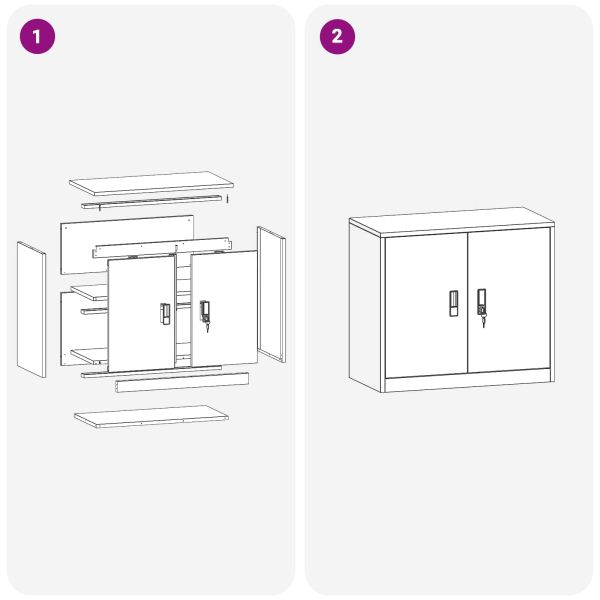 1

2