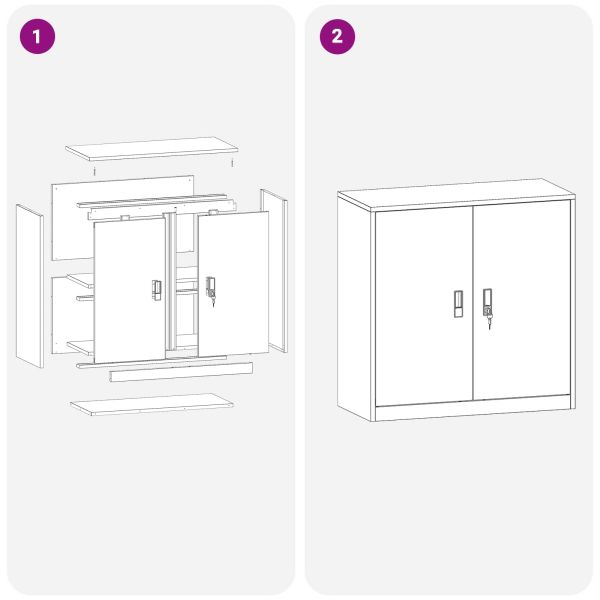 1

2