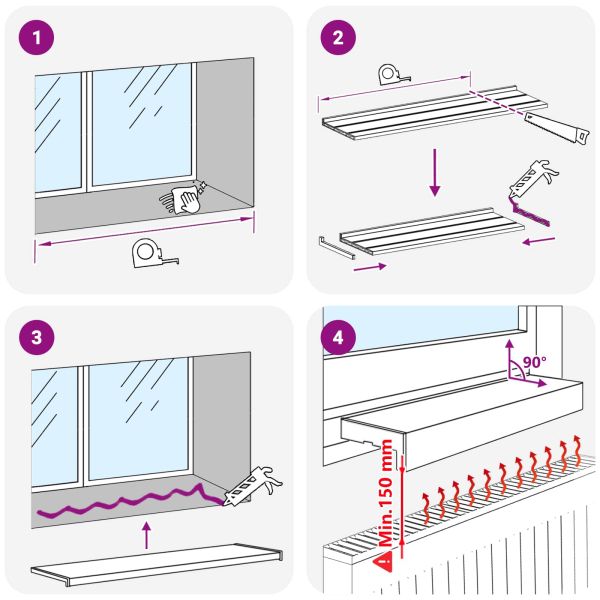 1

2

3

4

90°

Min.150 mm