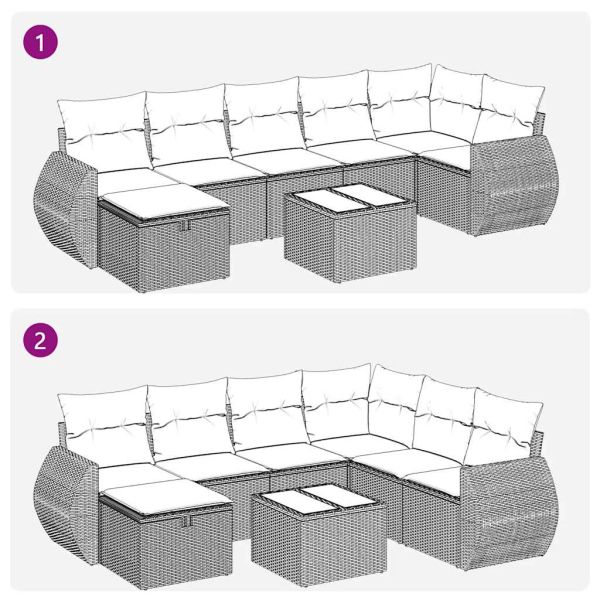 1

2