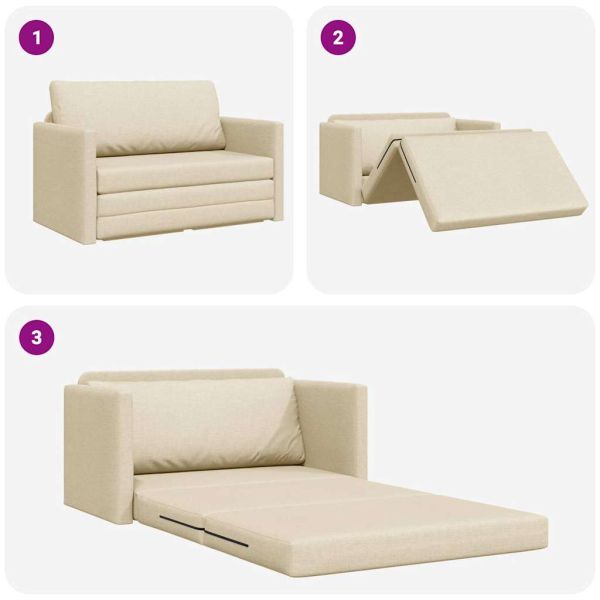 1

2

3