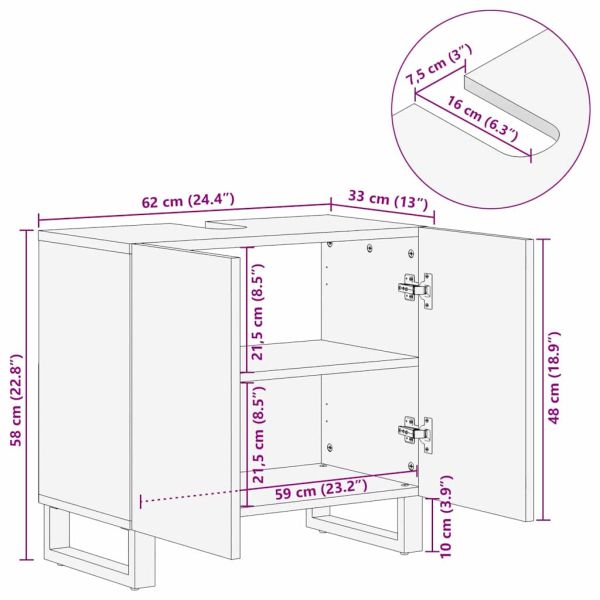 7,5 cm (3")
16 cm (6.3")
62 cm (24.4")
33 cm (13")
58 cm (22.8")
21,5 cm (8.5")
21,5 cm (8.5")
59 cm (23.2")
48 cm (18.9")
10 cm (3.9")