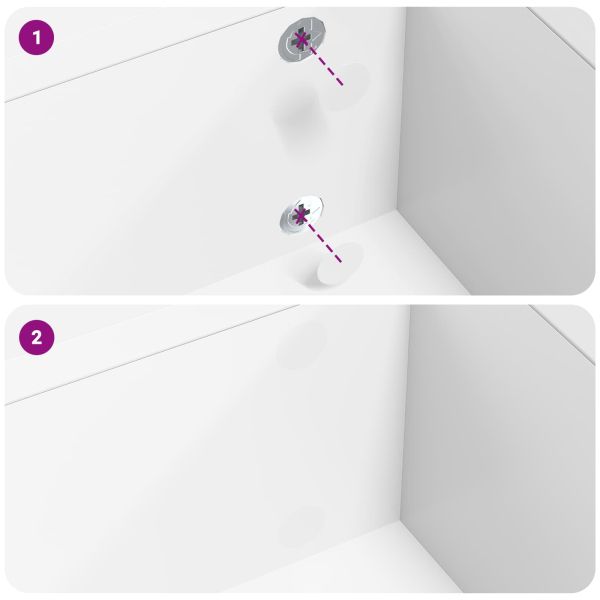 1

2