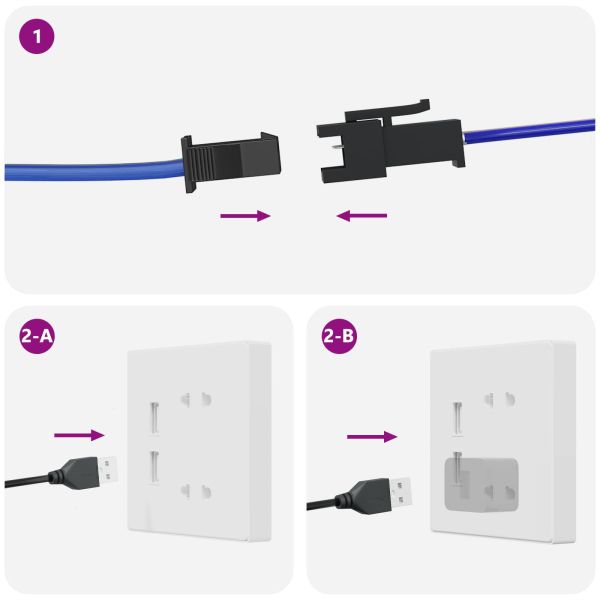 1

2-A

2-B