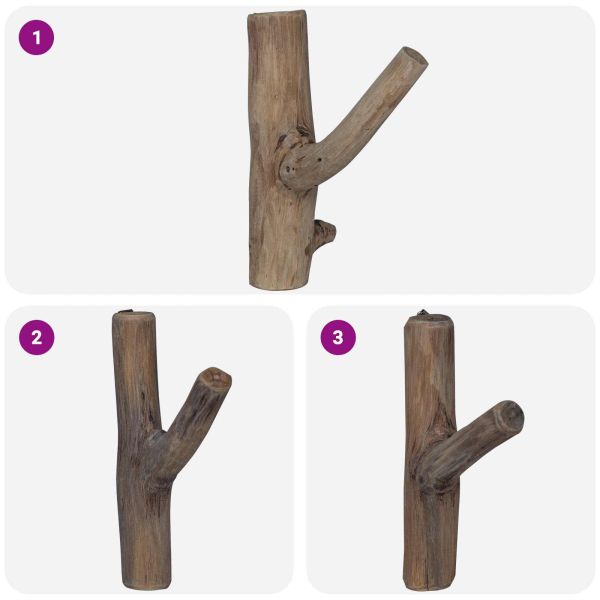 1

2

3