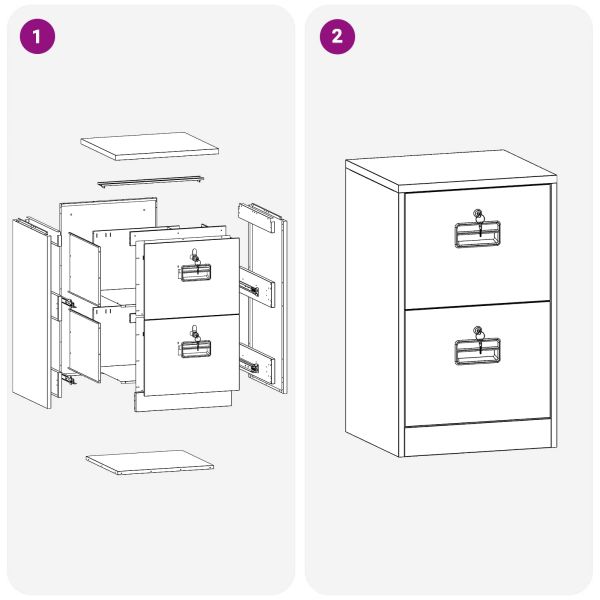 1

2