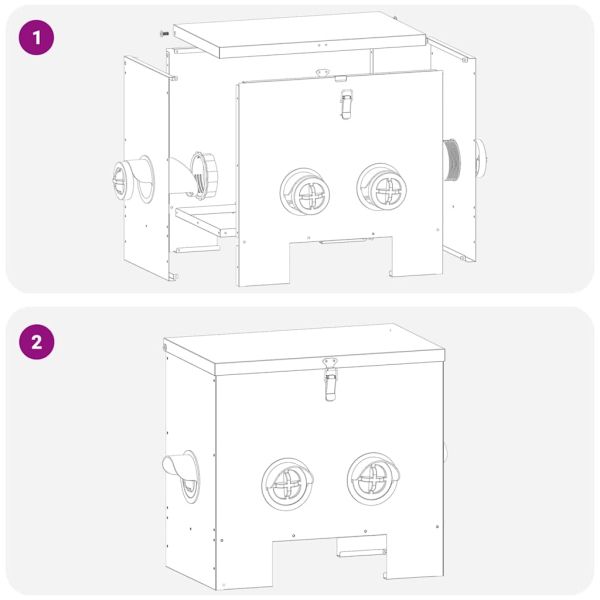 1

2