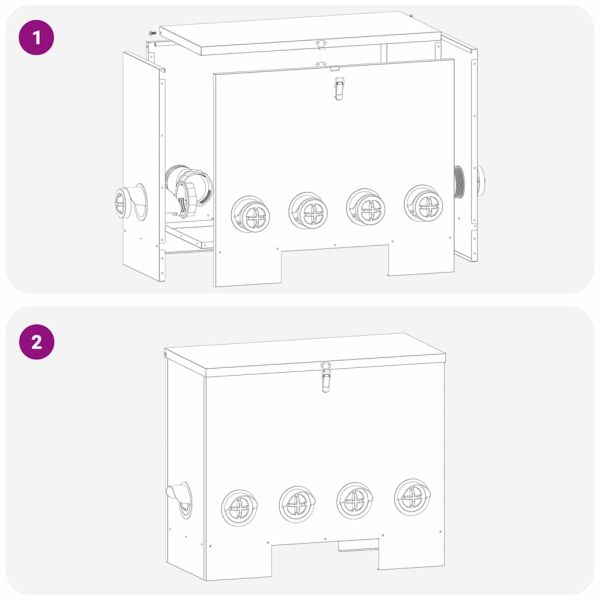 1

2