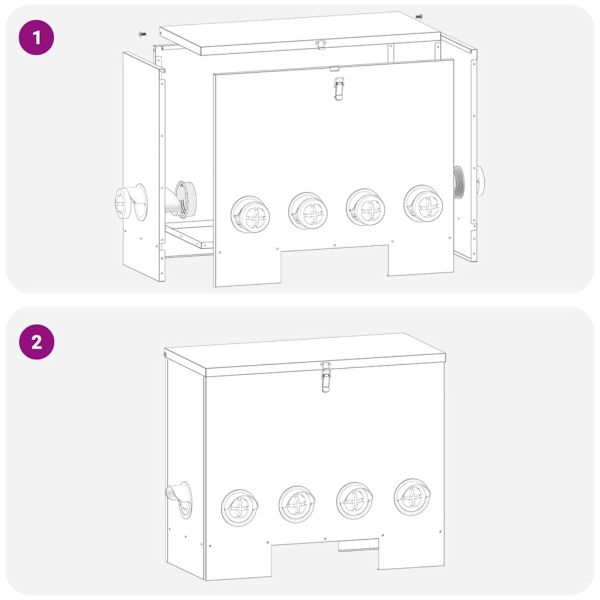 1

2