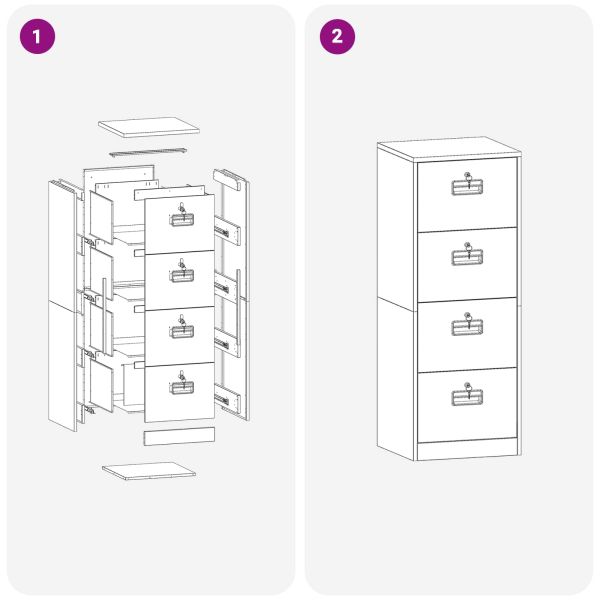 1

2