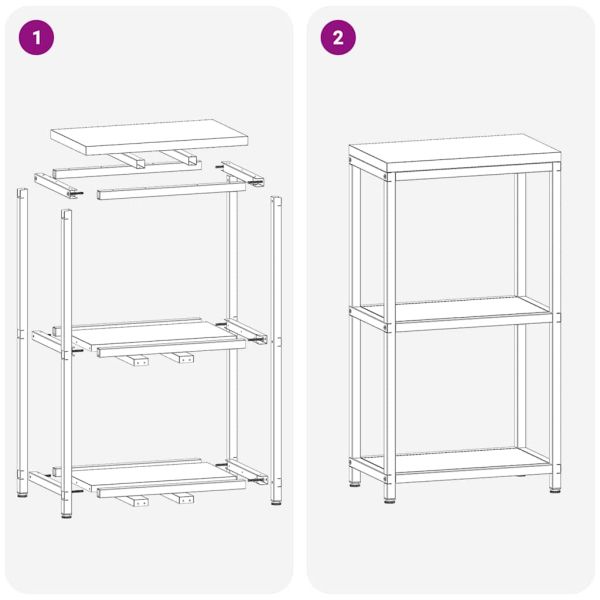 1

2