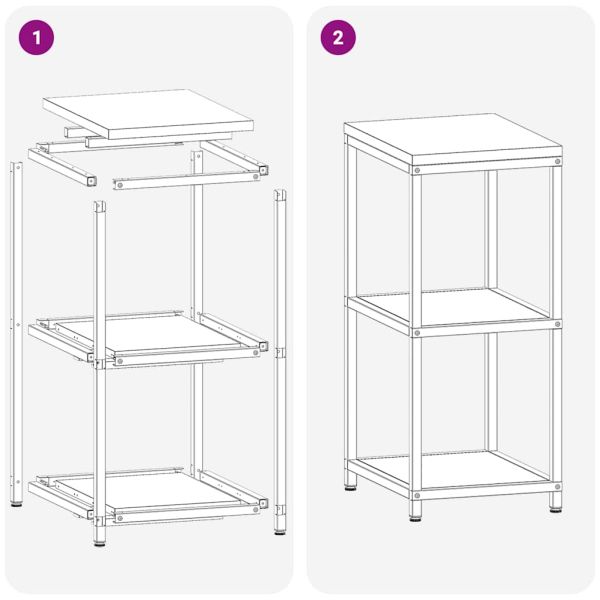 1

2