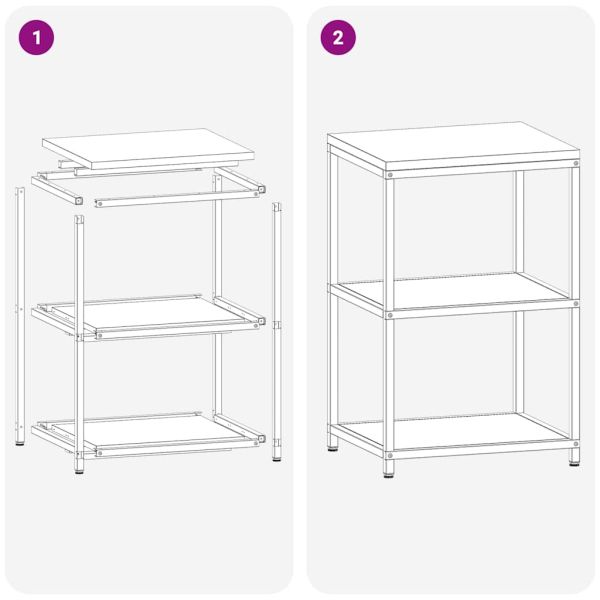 1

2