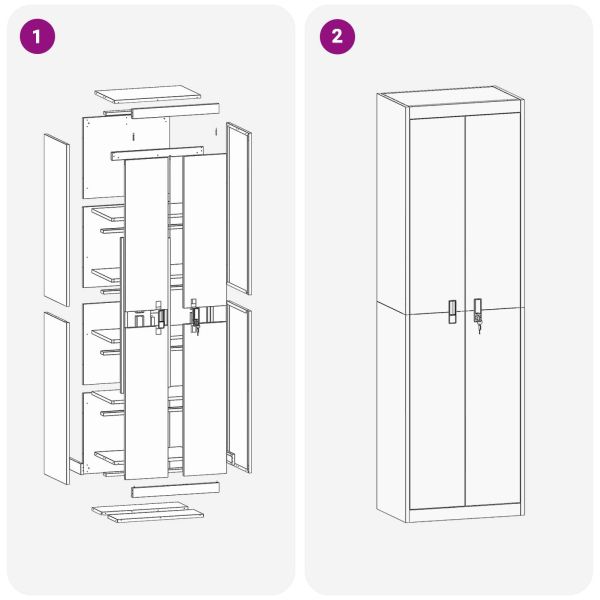 1

2