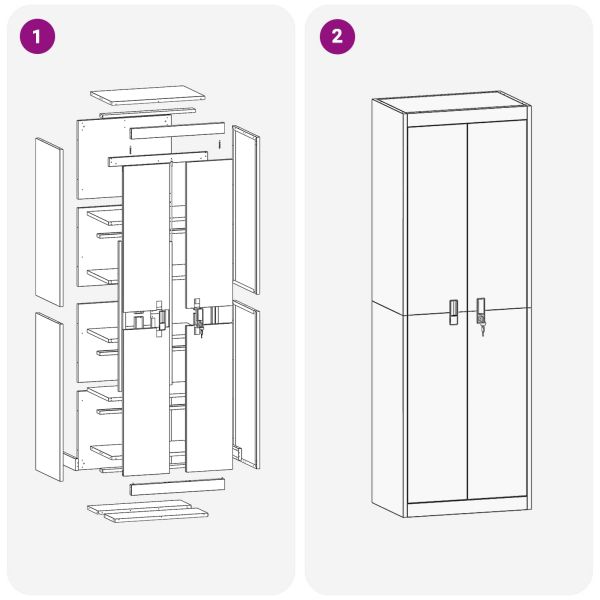 1

2