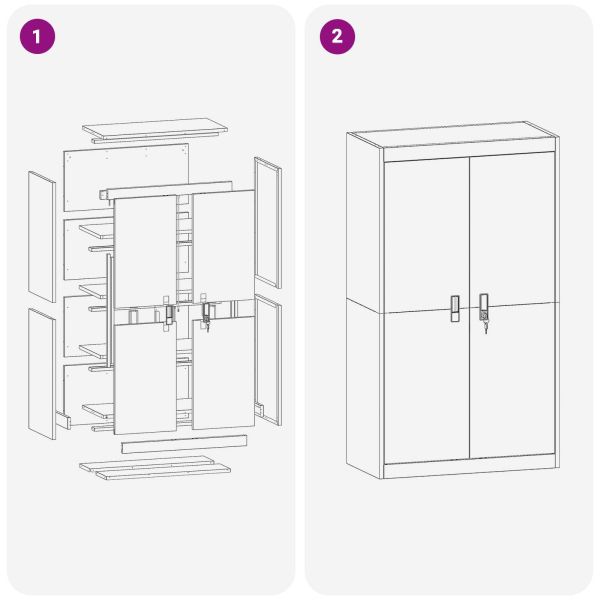 1

2