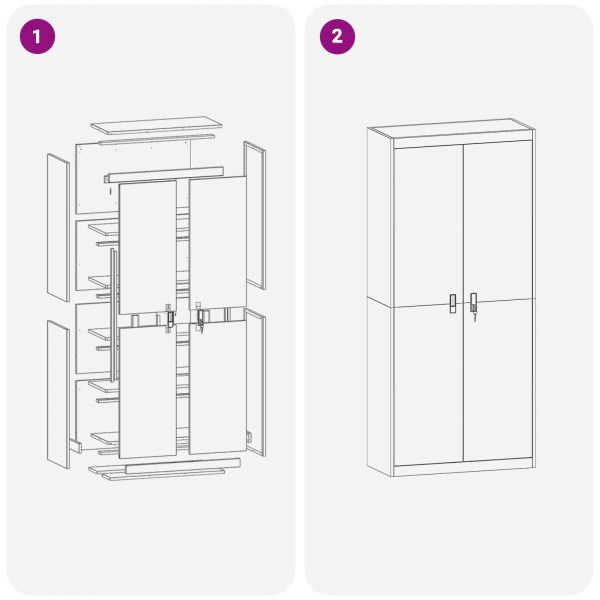 1

2