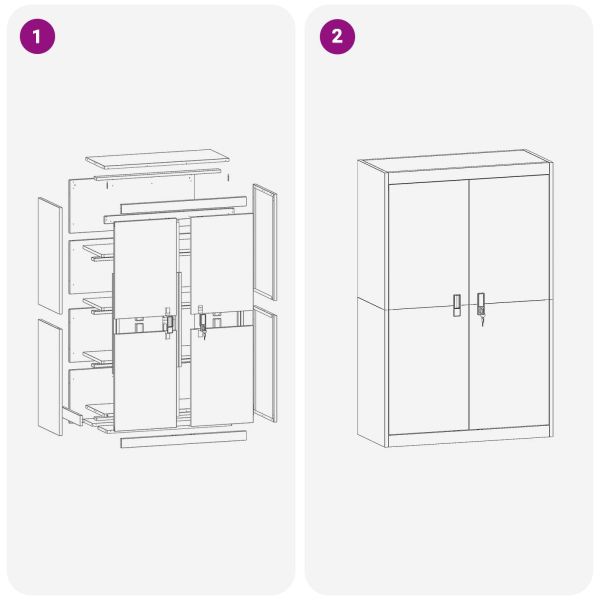 1

2