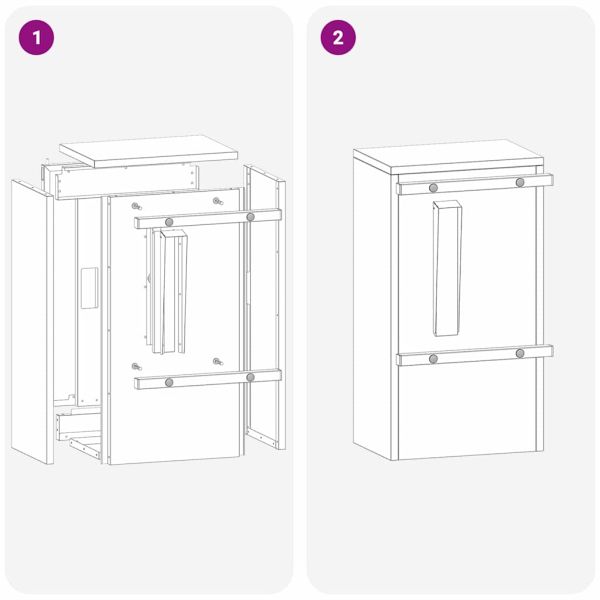 1

2