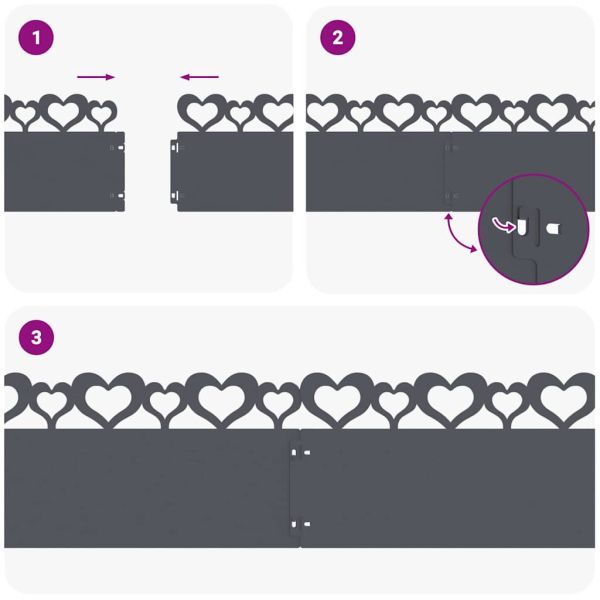 1

2

3