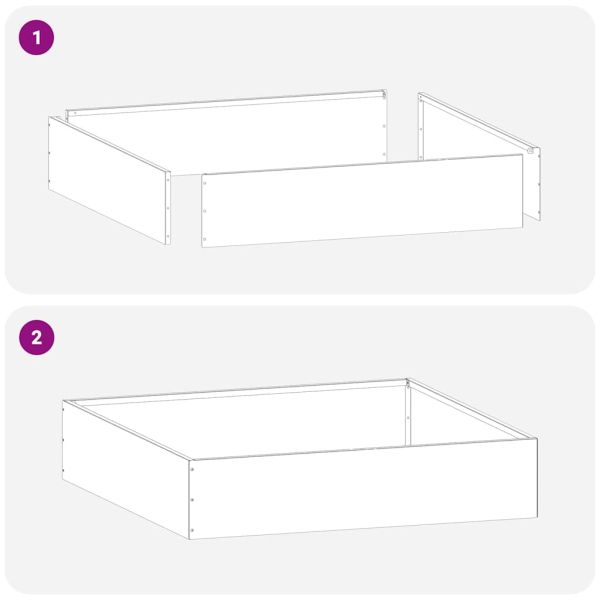 1

2