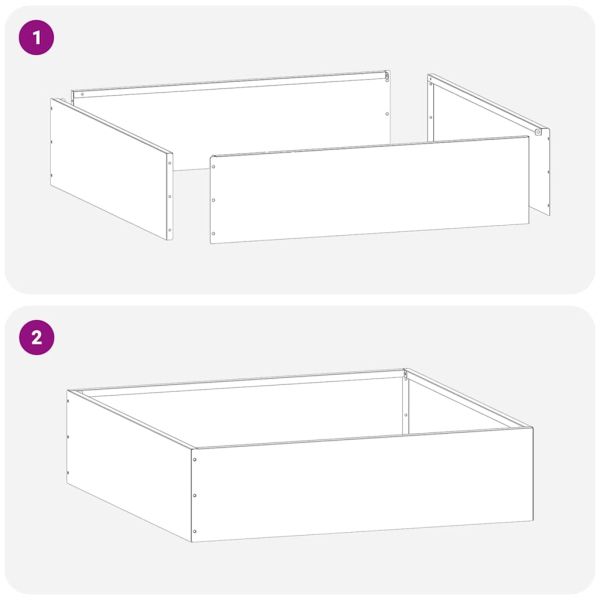 1

2