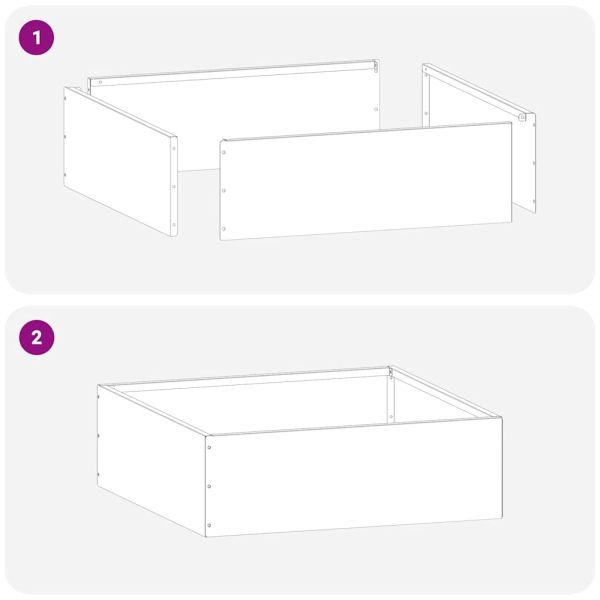 1

2